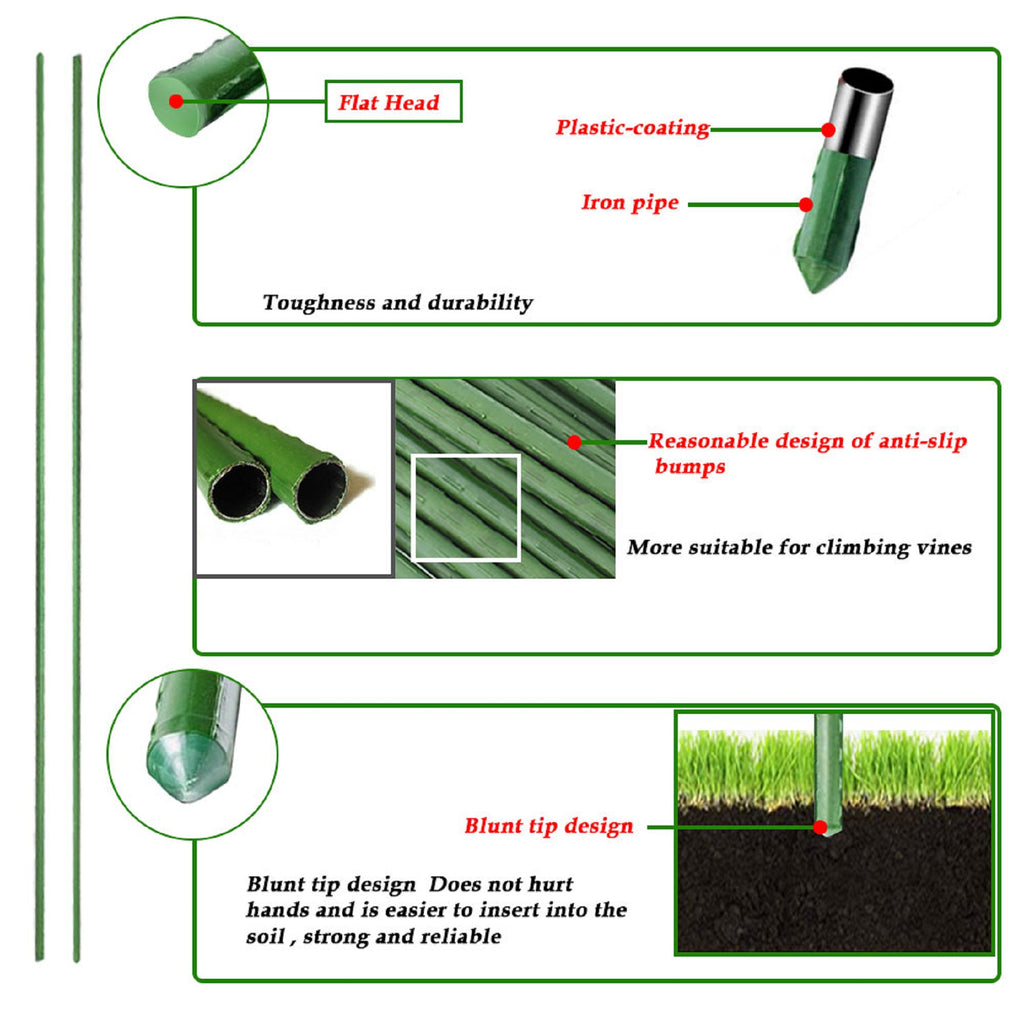 Flat Head

Plastic-coating

Iron pipe

Toughness and durability

Reasonable design of anti-slip bumps

More suitable for climbing vines

Blunt tip design

Blunt tip design Does not hurt hands and is easier to insert into the soil , strong and reliable