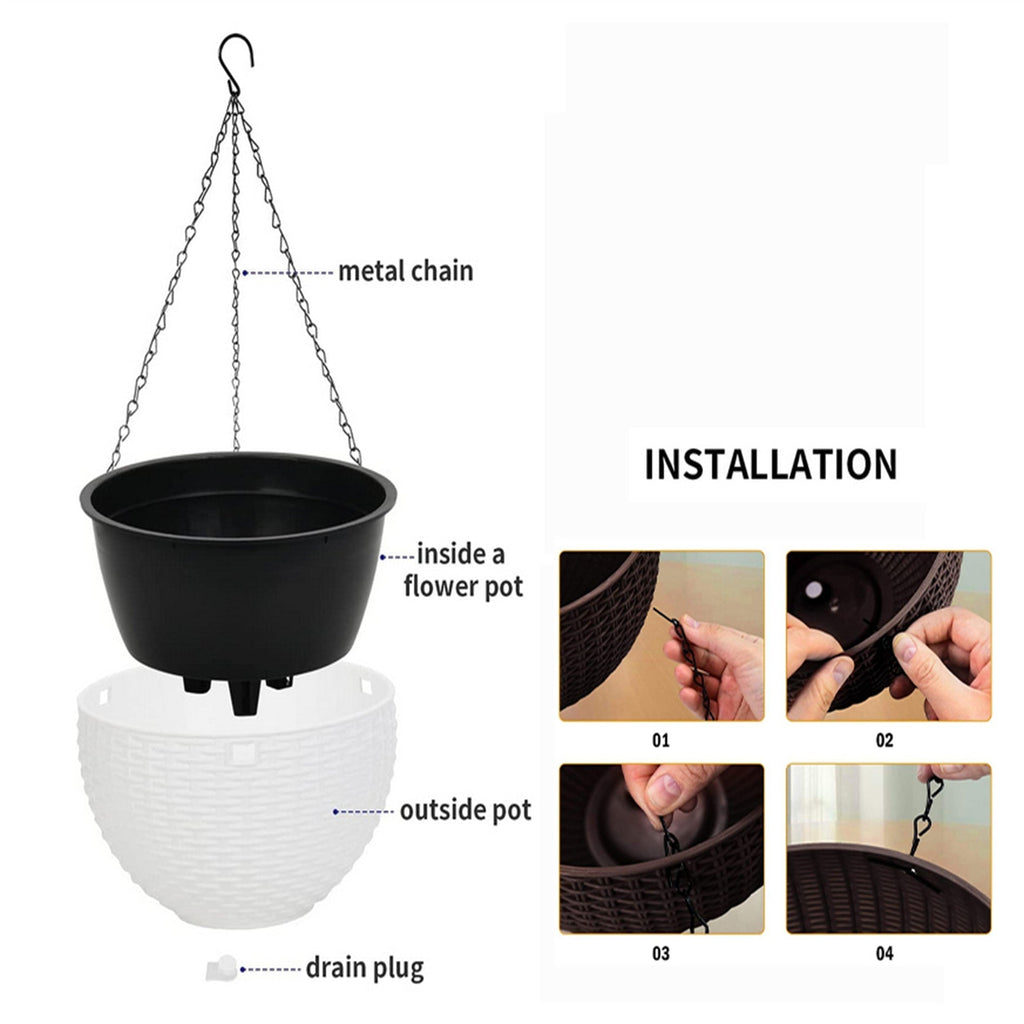 metal chain

inside a flower pot

outside pot

drain plug

INSTALLATION

01

02

03

04